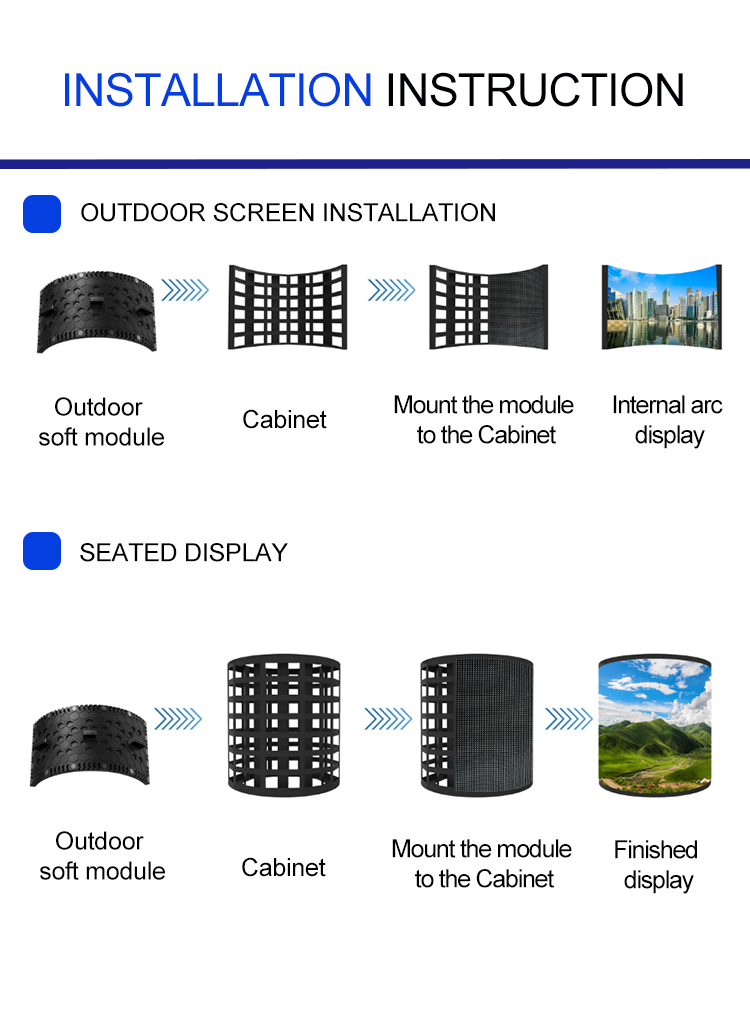 INSTALLATION INSTRUCTION

OUTDOOR SCREEN INSTALLATION

Outdoor soft module

Cabinet

Mount the module to the Cabinet

Internal arc display

SEATED DISPLAY

Outdoor soft module

Cabinet

Mount the module to the Cabinet

Finished display